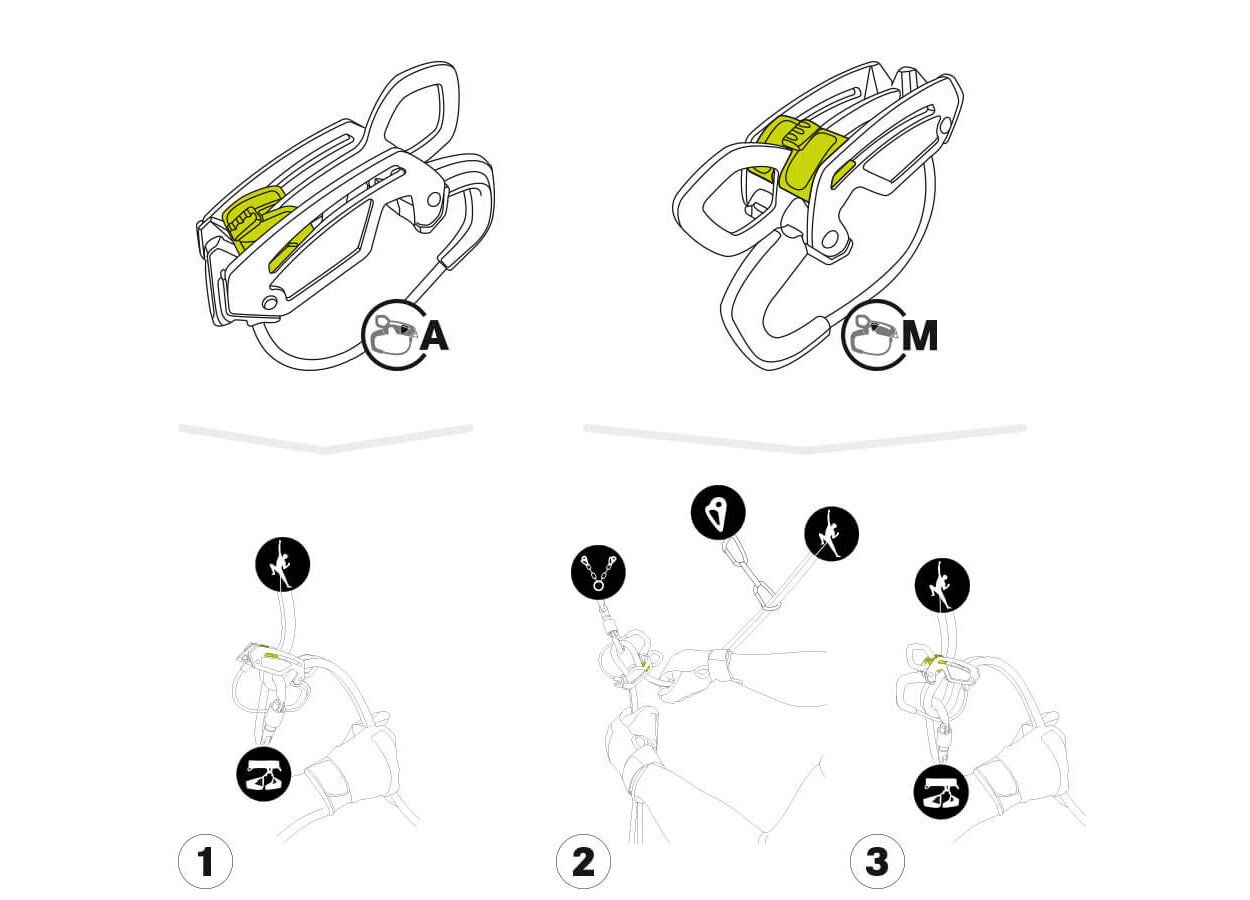 A

M

1

2

3