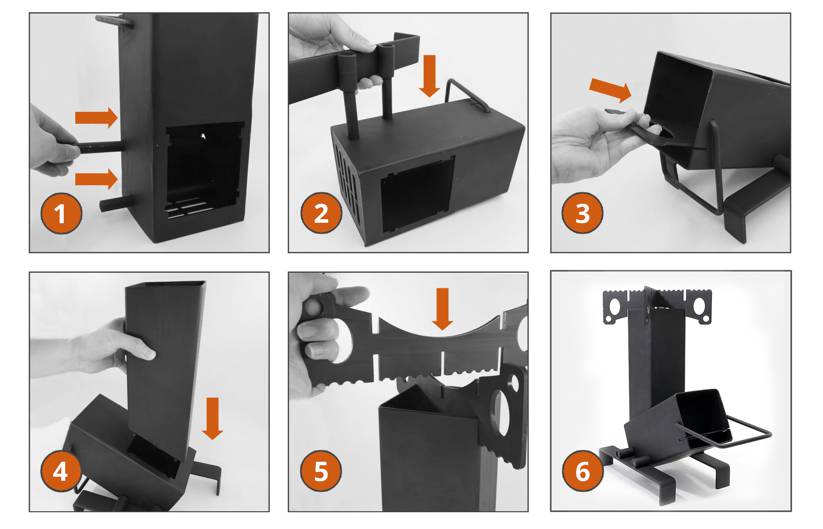 1

2

3

4

5

6