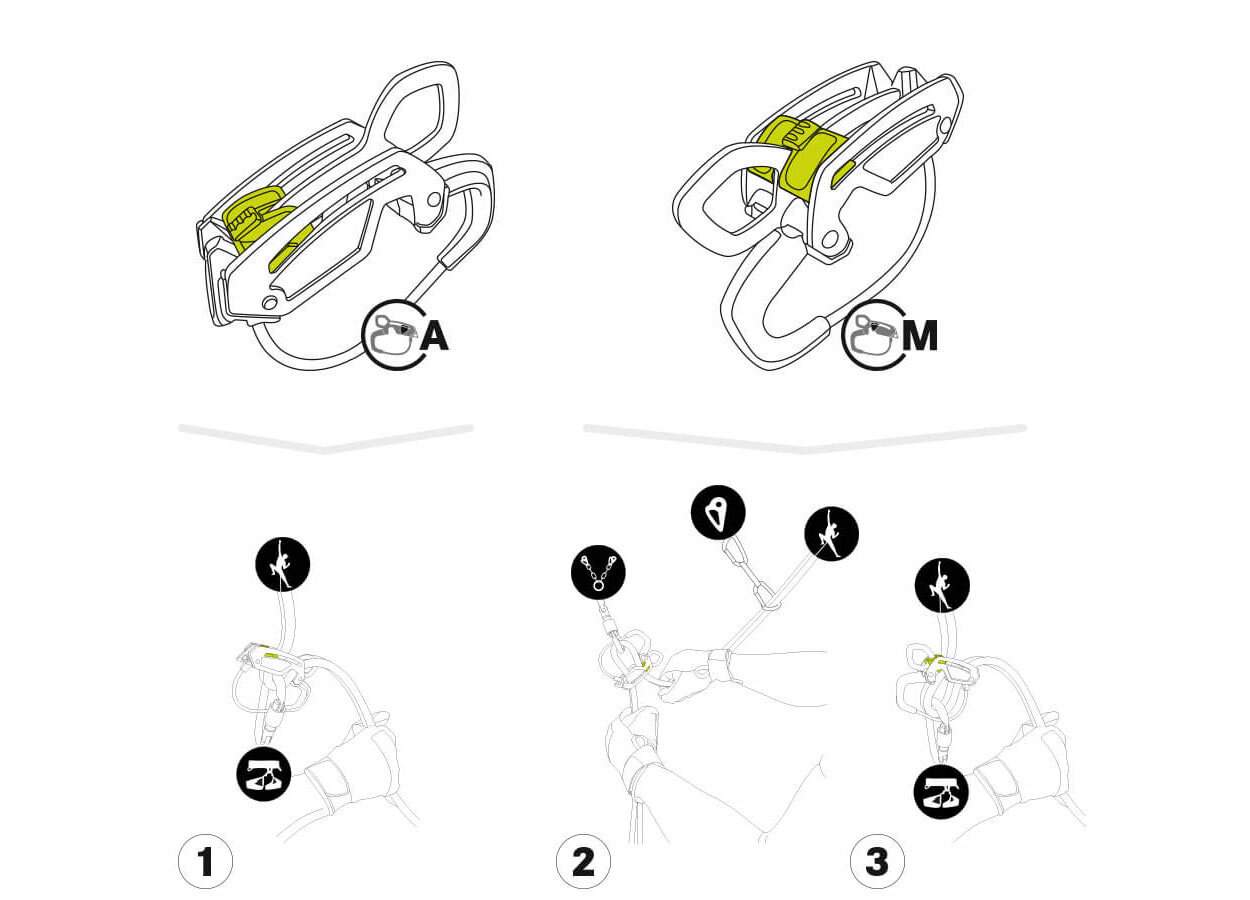 A

M

1

2

3